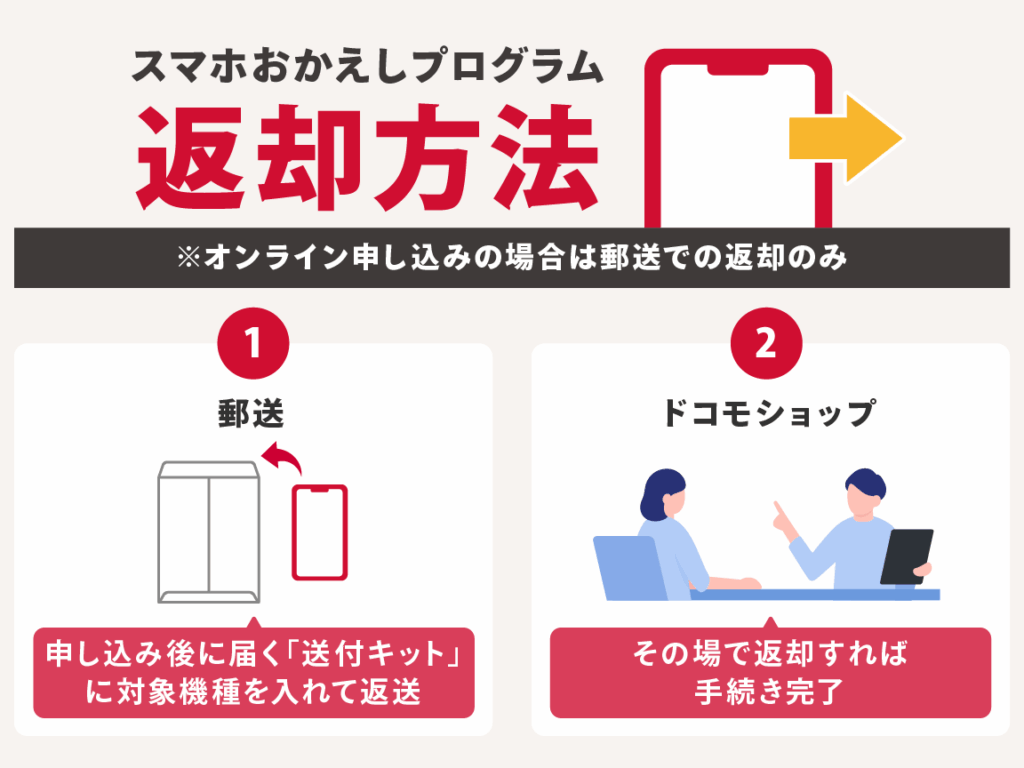 スマホおかえしプログラム
返却方法

※オンライン申し込みの場合は郵送での返却のみ

1
郵送

申し込み後に届く「送付キット」に対象機種を入れて返送

2
ドコモショップ

その場で返却すれば手続き完了